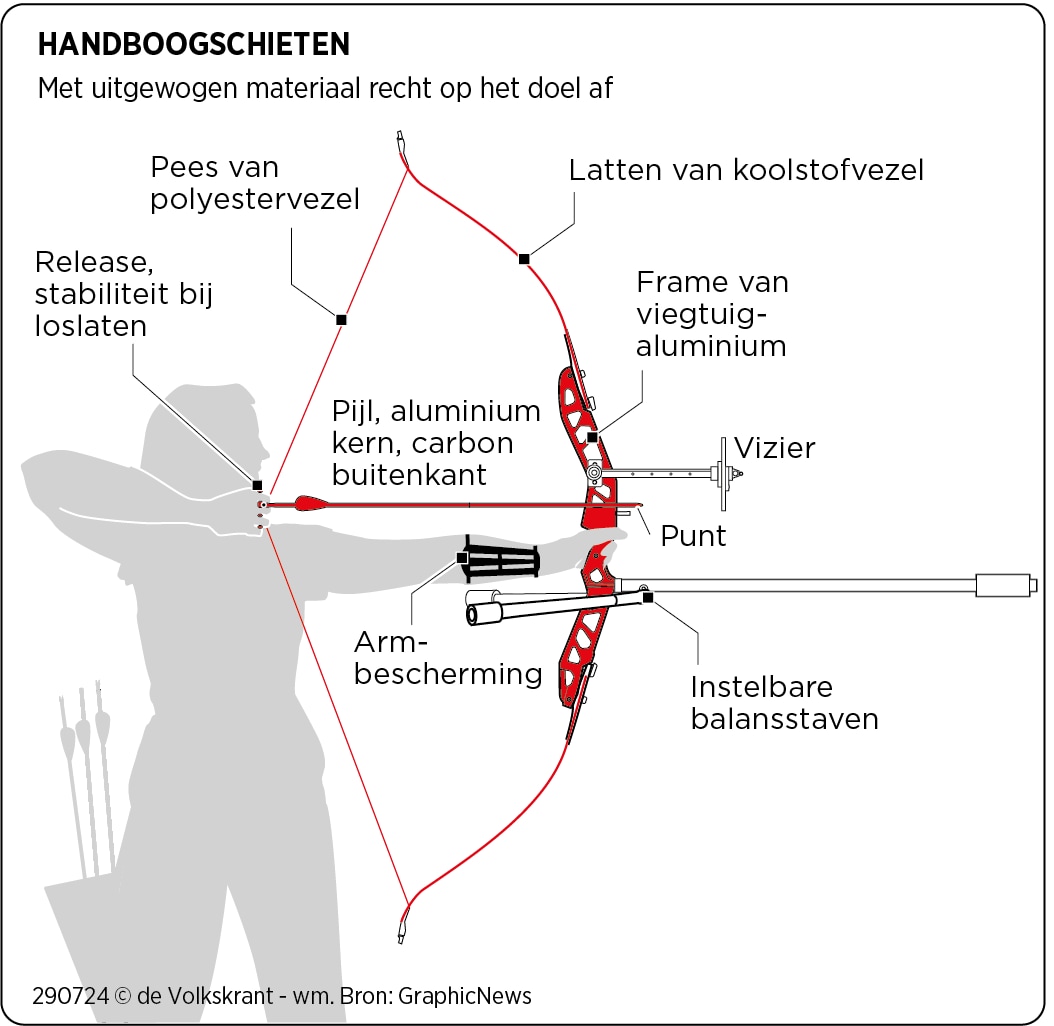 HANDBOOGSCHIETEN

Met uitgewogen materiaal recht op het doel af

Pees van polyestervezel

Latten van koolstofvezel

Release, stabiliteit bij loslaten

Frame van viegtuig-aluminium

Pijl, aluminium kern, carbon buitenkant

Vizier

Punt

Arm-bescherming

Instelbare balansstaven

290724 © de Volkskrant - wm. Bron: GraphicNews